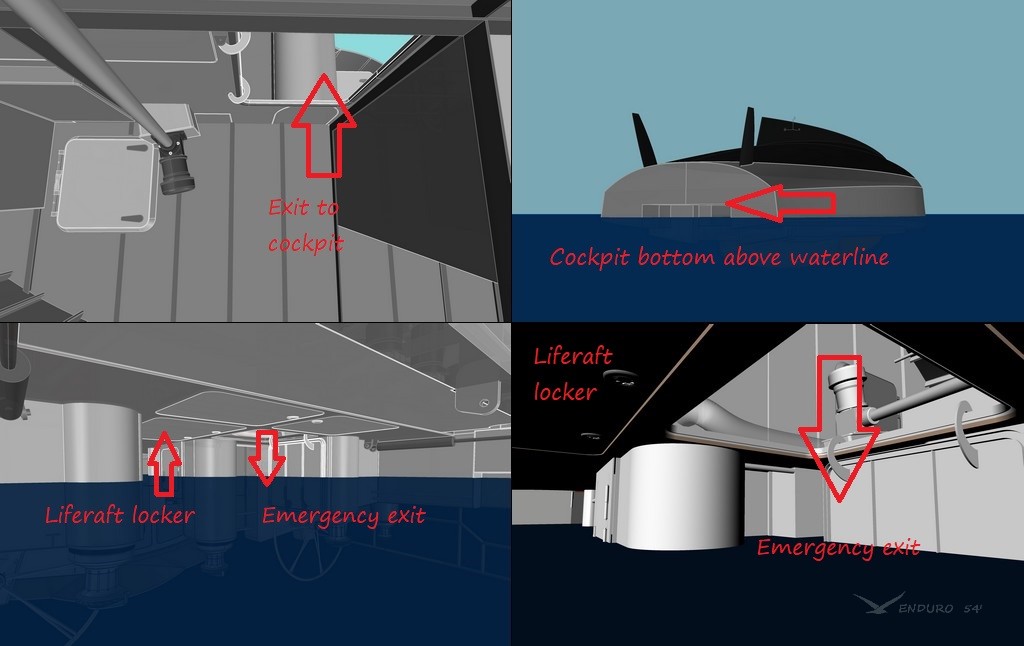 Exit to cockpit

Cockpit bottom above waterline

Liferaft locker

Emergency exit

Liferaft locker

Emergency exit

ENDURO 54'